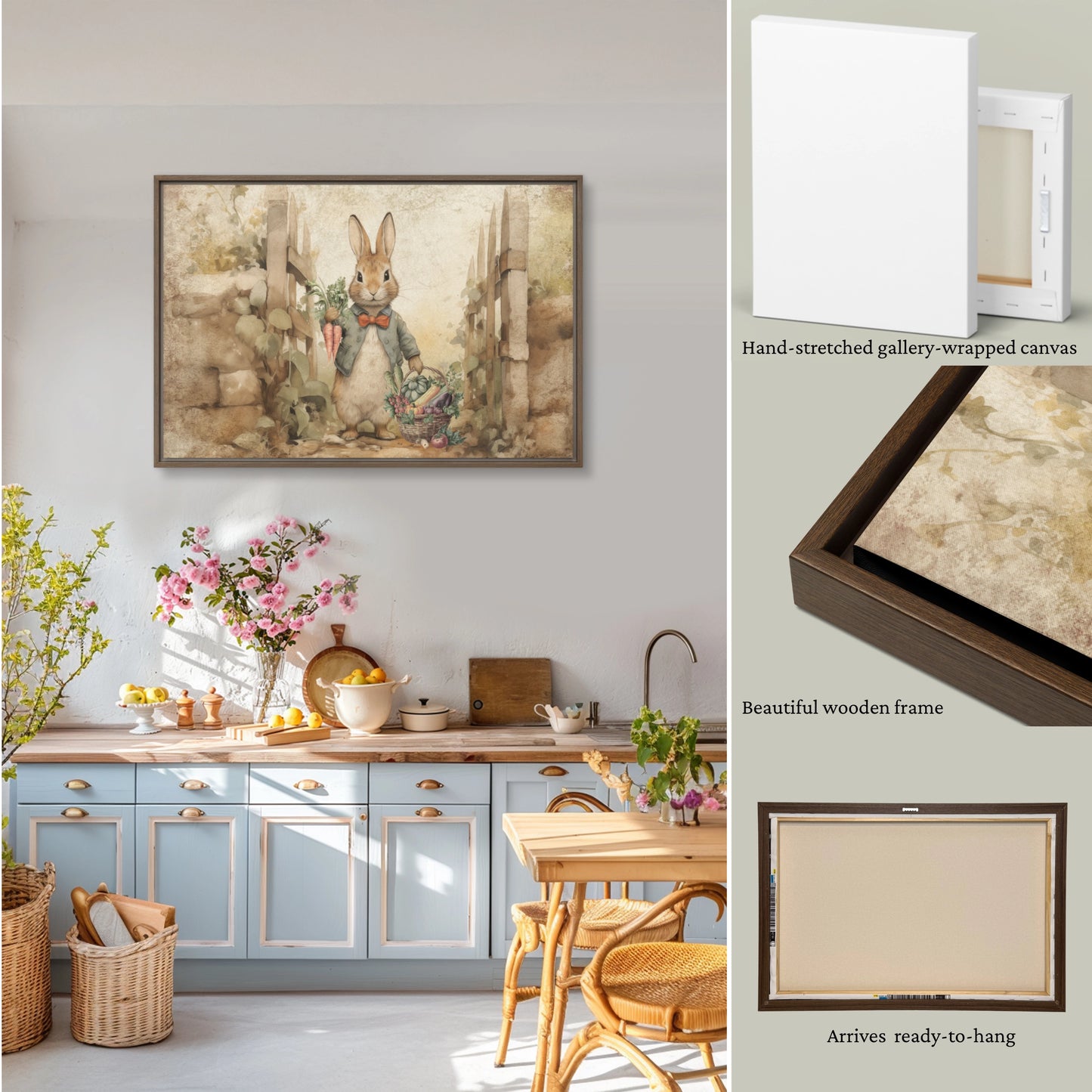 Hand-stretched gallery-wrapped canvas

Beautiful wooden frame

Arrives ready-to-hang